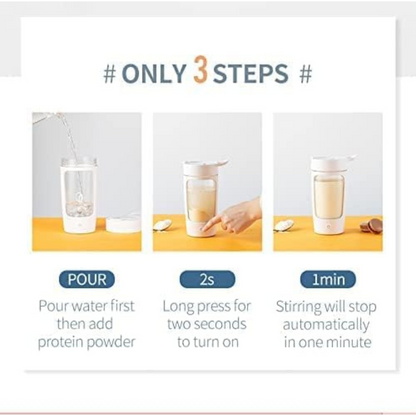 # ONLY 3 STEPS #

POUR
Pour water first then add protein powder

2s
Long press for two seconds to turn on

1min
Stirring will stop automatically in one minute