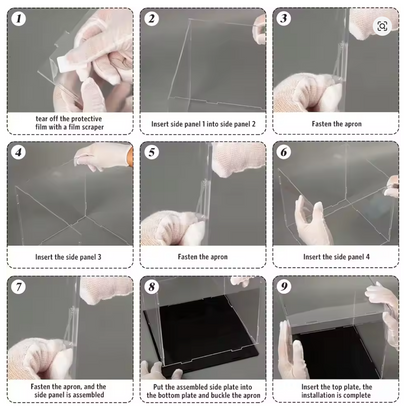 1
tear off the protective film with a film scraper

2
Insert side panel 1 into side panel 2

3
Fasten the apron

4
Insert the side panel 3

5
Fasten the apron

6
Insert the side panel 4

7
Fasten the apron, and the side panel is assembled

8
Put the assembled side plate into the bottom plate and buckle the apron

9
Insert the top plate, the installation is complete